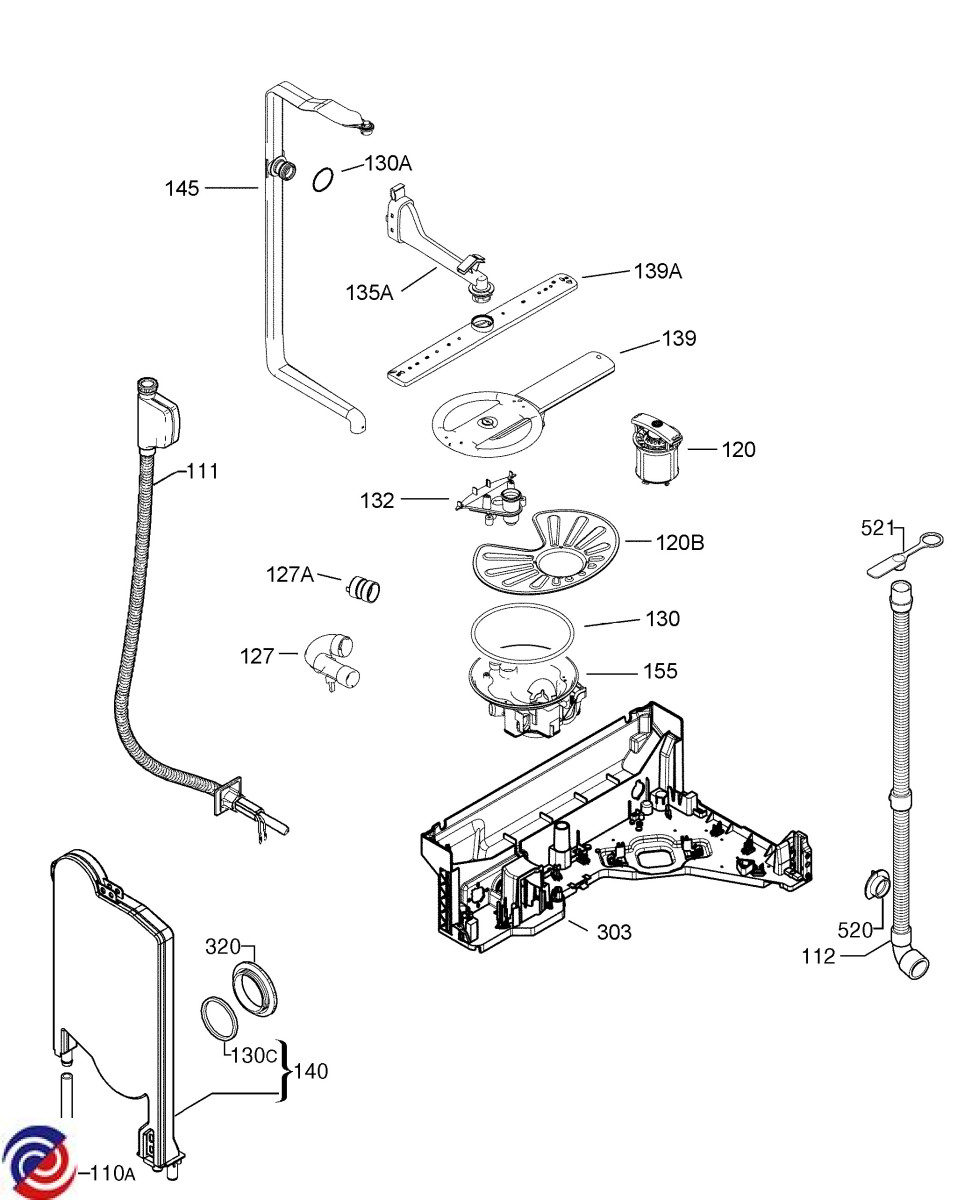 145
130A
135A
139A
139
120
111
132
120B
521
127A
130
127
155
303
320
520
112
130C
140
110A